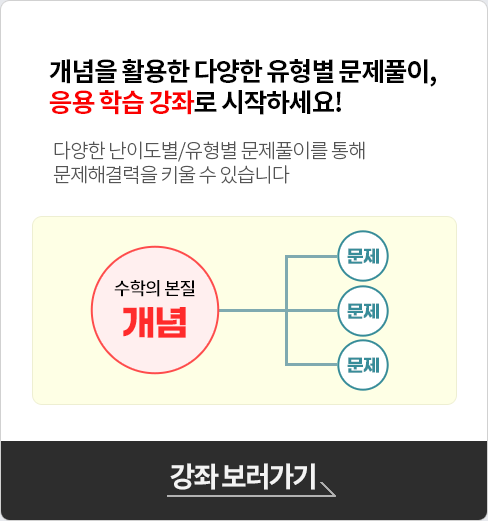 개념을 활용한 다양한 유형별 문제풀이,
응용 학습 강좌로 시작하세요!

다양한 난이도별/유형별 문제풀이를 통해 문제해결력을 키울 수 있습니다

수학의 본질
개념

문제
문제
문제

강좌 보러가기